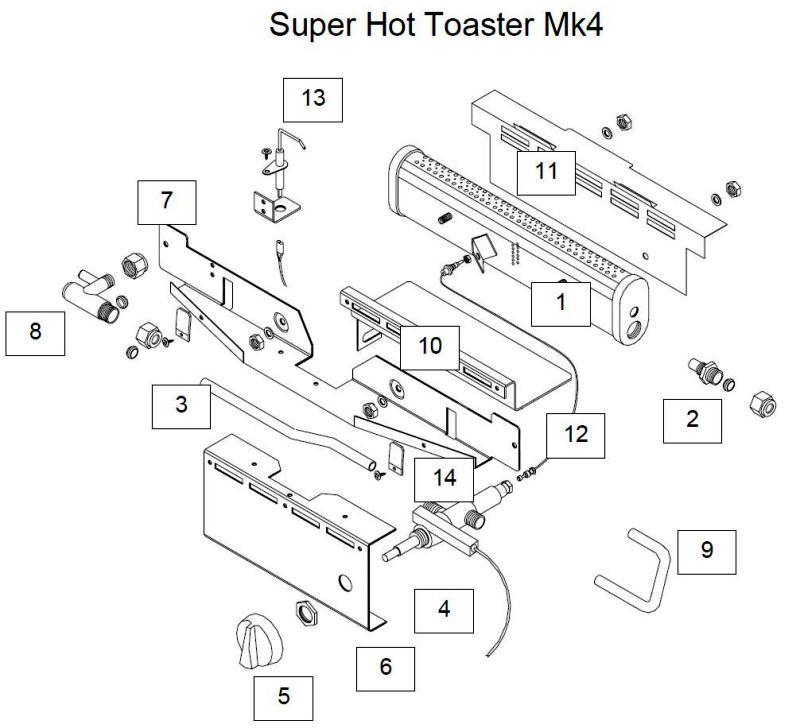 Super Hot Toaster Mk4

13

11

7

1

8

10

2

3

12

14

9

4

6

5