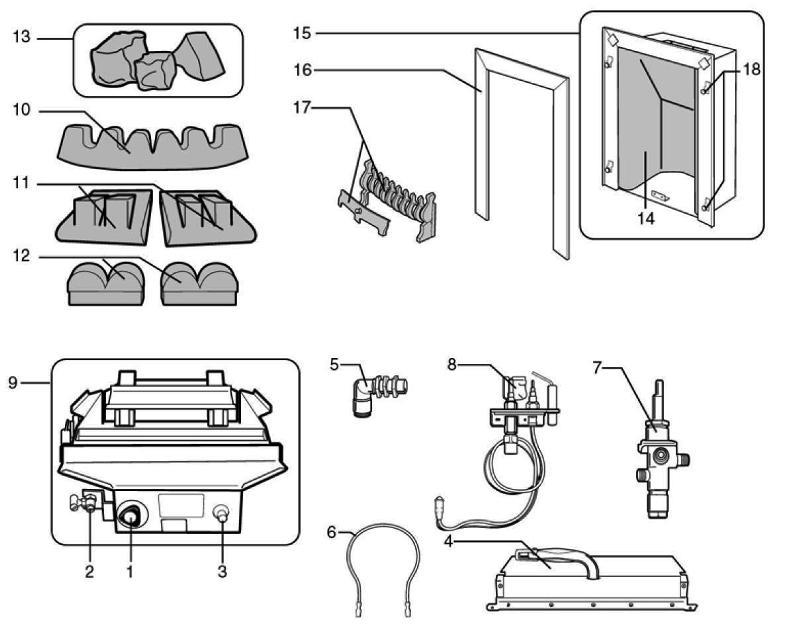 13
10
11
12
15
16
17
18
14
9
2
1
3
5
8
7
6
4