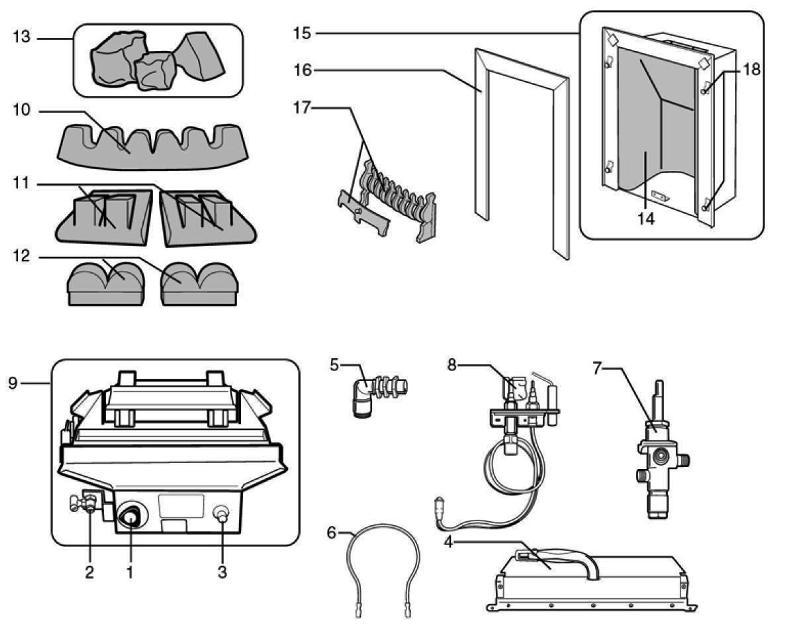 13
10
11
12
15
16
17
18
14
9
2
1
3
5
8
7
6
4