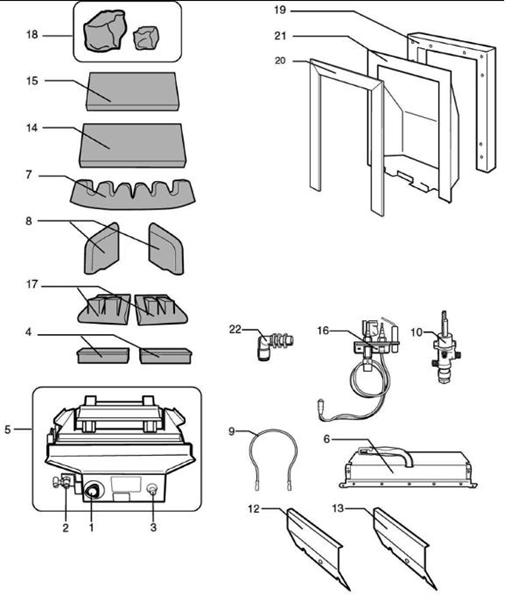 18
15
14
7
8
17
4
5
2
1
3
19
21
20
22
16
10
9
6
12
13