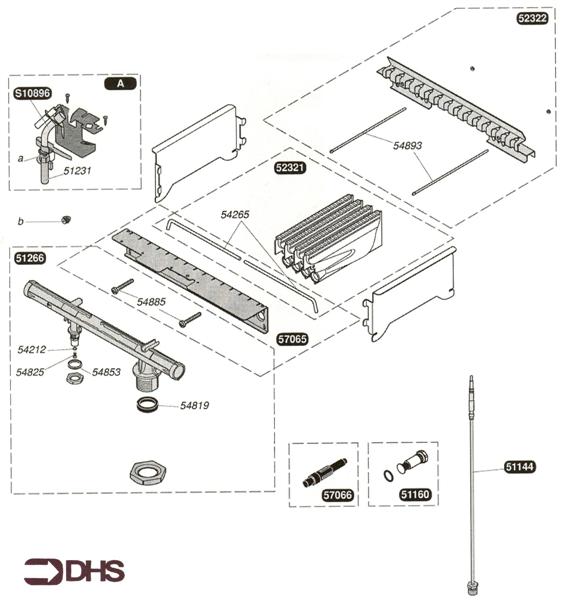 52322

A

S10896

a

51231

54893

52321

b

54265

51266

54885

57065

54212

54825

54853

54819

57066

51160

51144

DHS