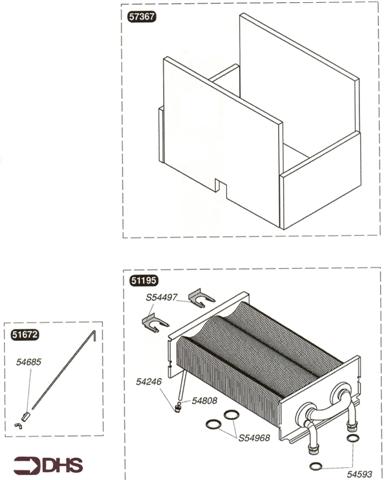 57367

51195

S54497

51672

54685

54246

54808

S54968

54593

DHS