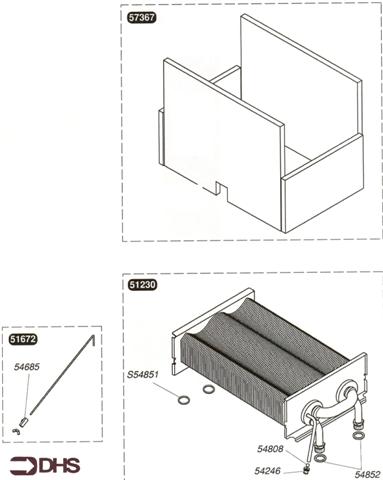 57367

51230

51672

54685

S54851

54808

54246

54852

DHS