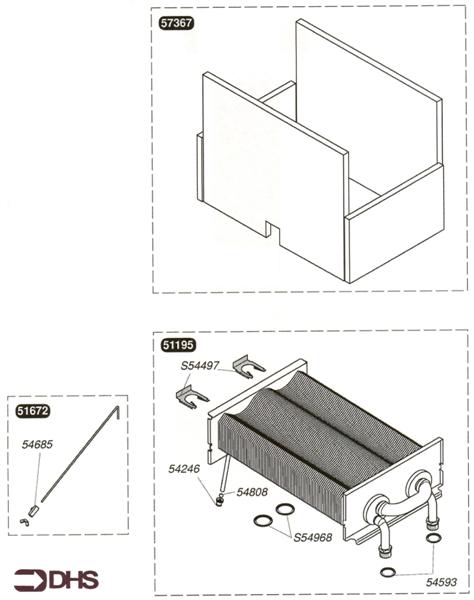 57367

51195

S54497

51672

54685

54246

54808

S54968

54593

DHS