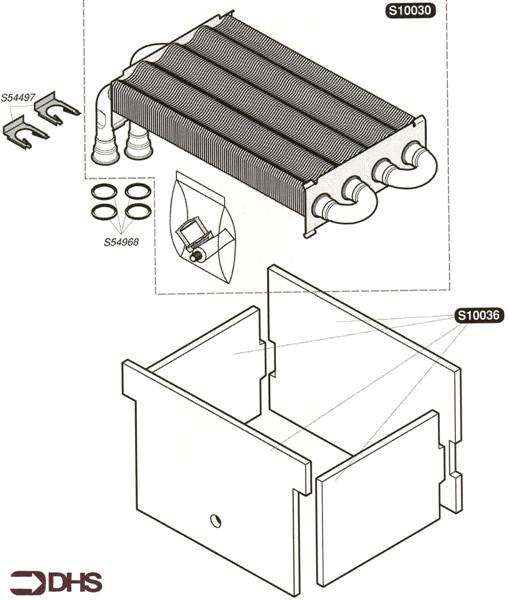 S10030

S54497

S54968

S10036

DHS