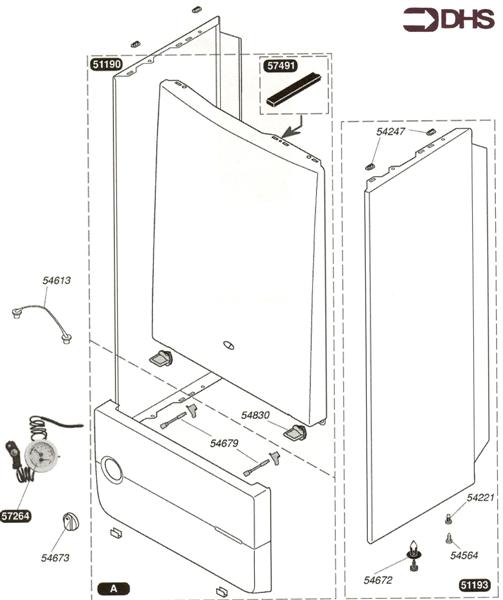 DHS

51190

57491

54247

54613

54830

54679

57264

54673

A

54221

54564

54672

51193