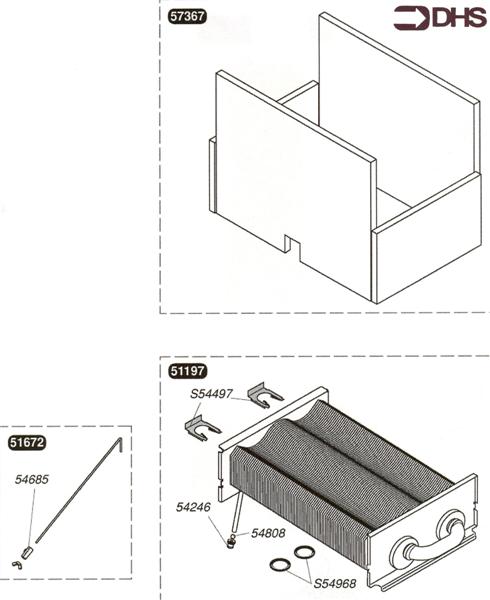 57367

DHS

51197

S54497

51672

54685

54246

54808

S54968