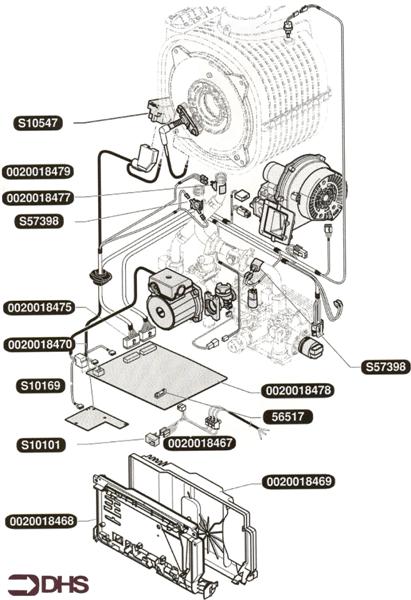 S10547
0020018479
0020018477
S57398
0020018475
0020018470
S10169
S10101
0020018468
S57398
0020018478
56517
0020018467
0020018469
DHS