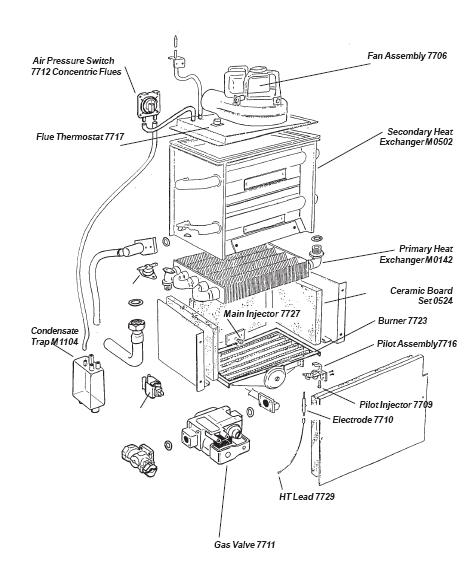 Air Pressure Switch
7712 Concentric Flues

Fan Assembly 7706

Flue Thermostat 7717

Secondary Heat
Exchanger M0502

Primary Heat
Exchanger M0142

Ceramic Board
Set 0524

Main Injector 7727

Burner 7723

Condensate
Trap M1104

Pilot Assembly7716

Pilot Injector 7709

Electrode 7710

HT Lead 7729

Gas Valve 7711