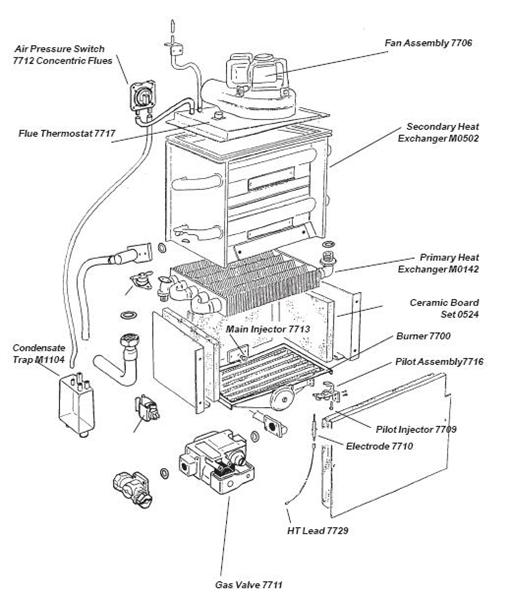 Air Pressure Switch
7712 Concentric Flues

Fan Assembly 7706

Flue Thermostat 7717

Secondary Heat
Exchanger M0502

Primary Heat
Exchanger M0142

Ceramic Board
Set 0524

Main Injector 7713

Burner 7700

Condensate
Trap M1104

Pilot Assembly7716

Pilot Injector 7709

Electrode 7710

HT Lead 7729

Gas Valve 7711