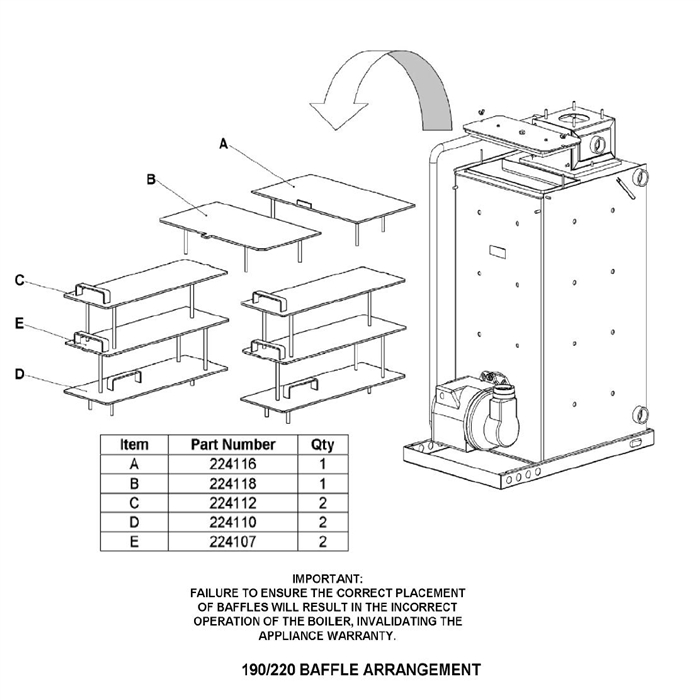 A

B

C

E

D

| Item | Part Number | Qty |
|---|---|---|
| A | 224116 | 1 |
| B | 224118 | 1 |
| C | 224112 | 2 |
| D | 224110 | 2 |
| E | 224107 | 2 |

IMPORTANT:
FAILURE TO ENSURE THE CORRECT PLACEMENT OF BAFFLES WILL RESULT IN THE INCORRECT OPERATION OF THE BOILER, INVALIDATING THE APPLIANCE WARRANTY.

190/220 BAFFLE ARRANGEMENT