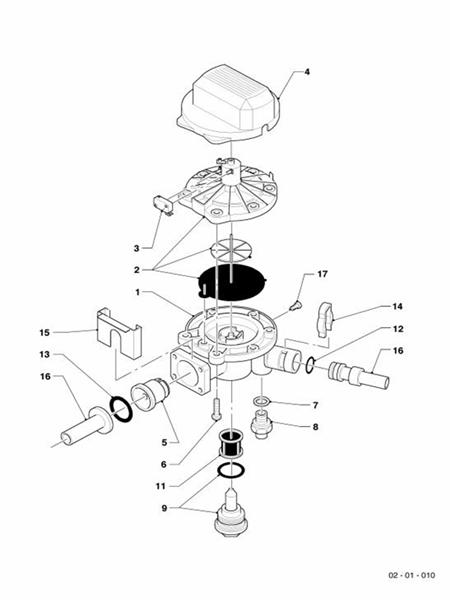 4

3

2

17

1

14

15

12

13

16

16

7

8

5

6

11

9

02 - 01 - 010