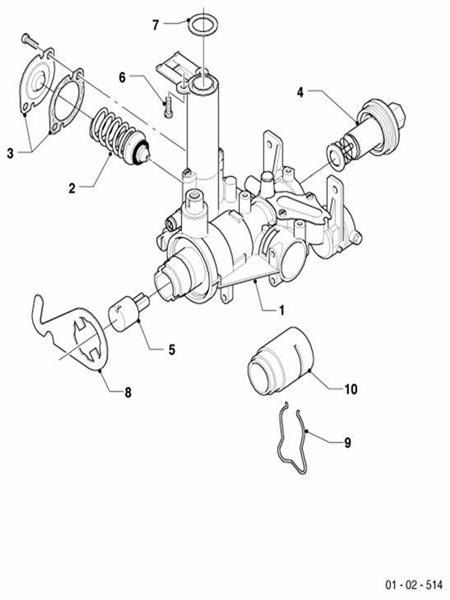 7
6
4
3
2
1
5
8
10
9
01 - 02 - 514