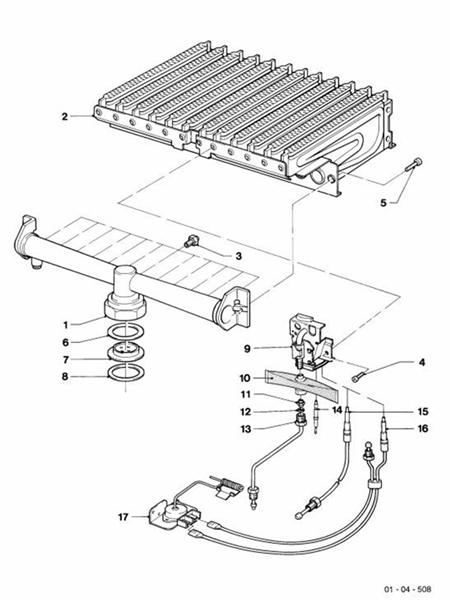 2
5
3
1
6
7
8
9
4
10
11
12
14
15
13
16
17
01 - 04 - 508