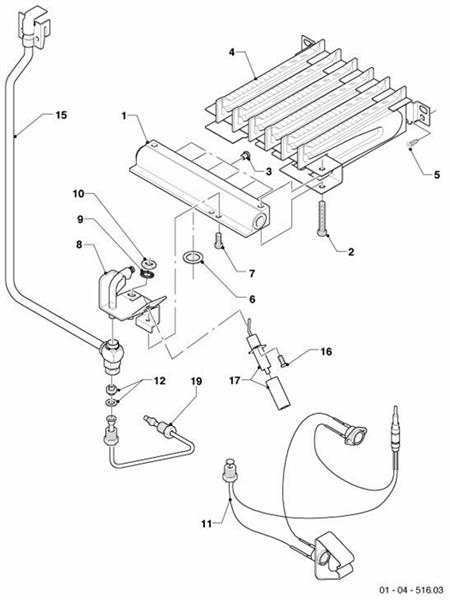 4
15
1
3
5
10
9
8
2
7
6
16
17
12
19
11
01 - 04 - 516.03