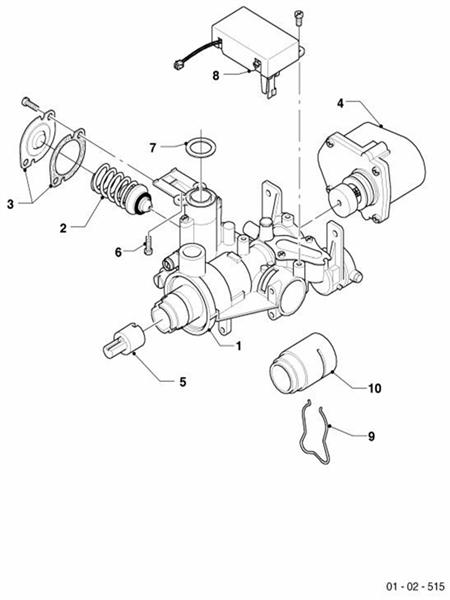 8
4
7
3
2
6
1
5
10
9
01 - 02 - 515