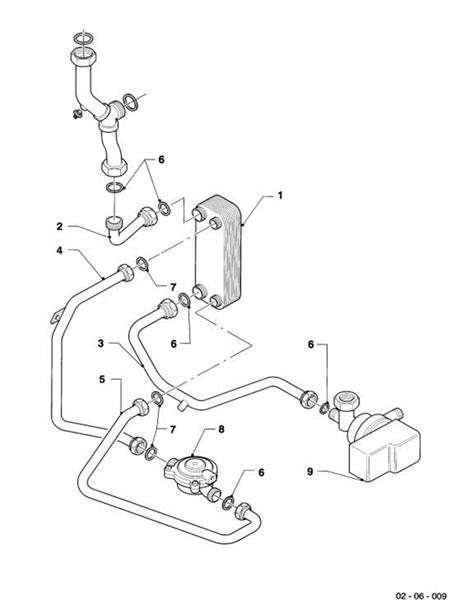 6
1
2
4
7
6
3
6
5
7
8
6
9
02 - 06 - 009