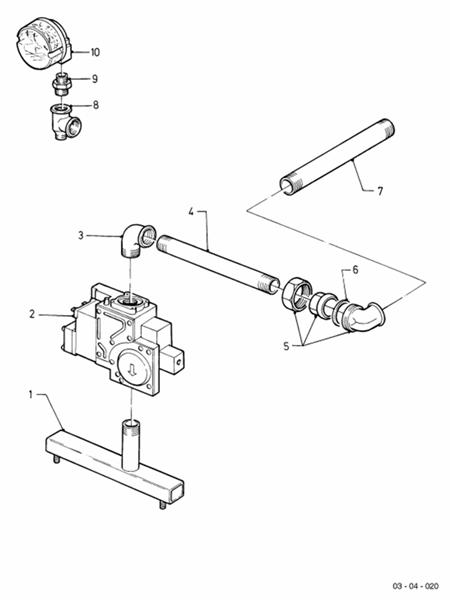 10
9
8
7
4
3
6
2
5
1
03 - 04 - 020