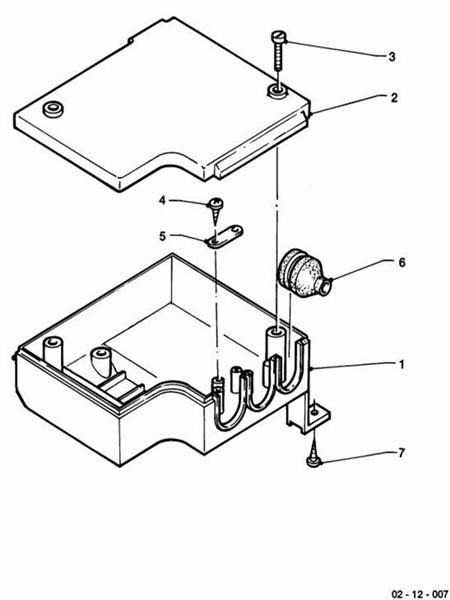 3
2
4
5
6
1
7
02 - 12 - 007