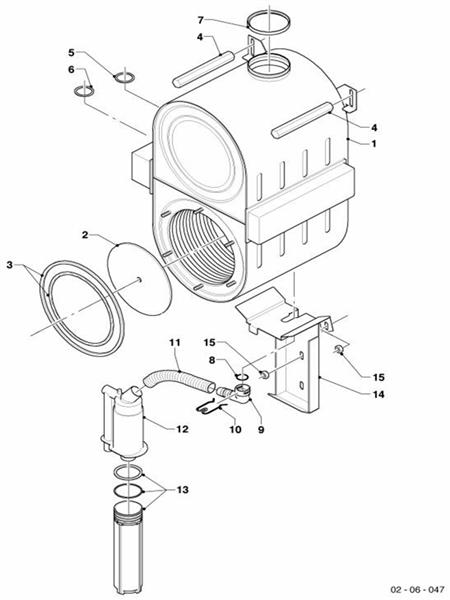 7
4
5
6
4
1
2
3
11
15
8
15
14
12
10
9
13
02 - 06 - 047