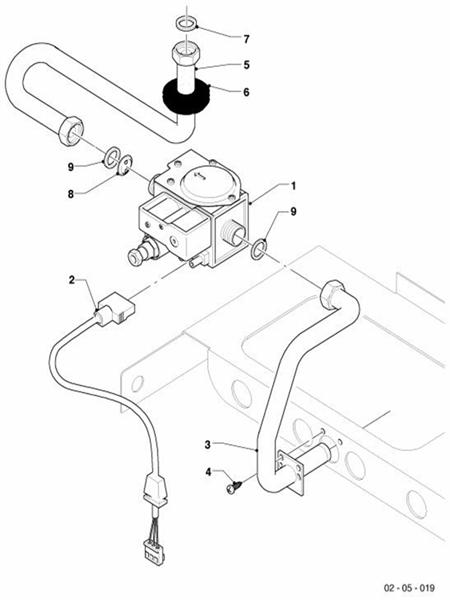 7
5
6
9
8
1
9
2
3
4
02 - 05 - 019