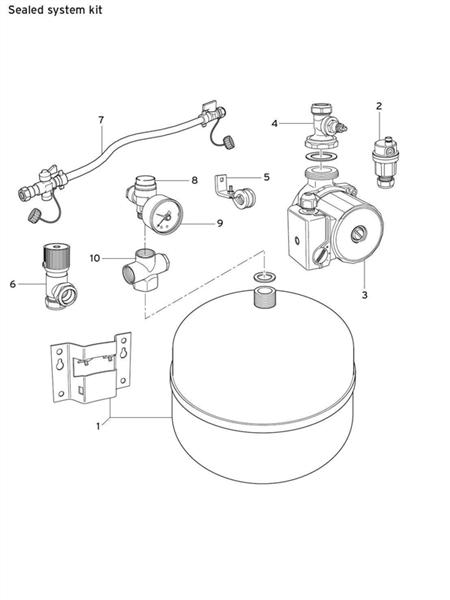 Sealed system kit

7

4

2

8

5

9

10

6

3

1