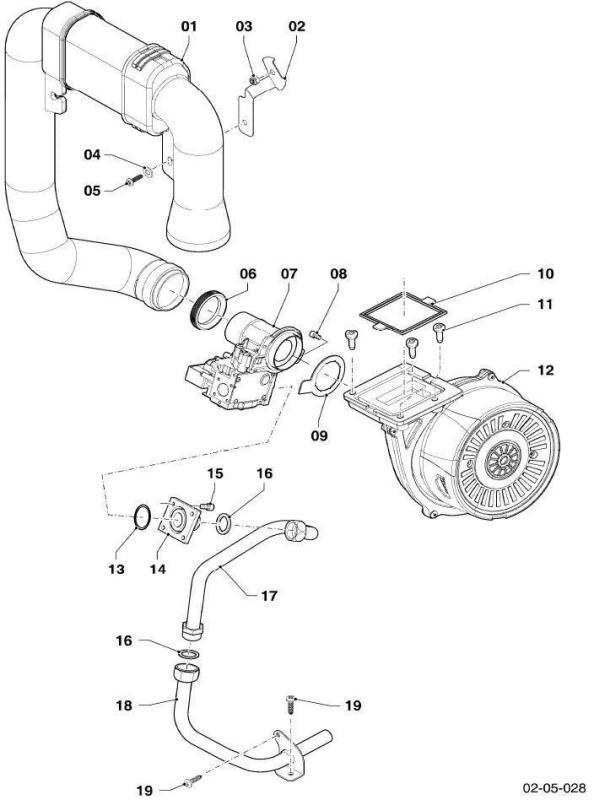 01
03
02
04
05
06
07
08
10
11
12
09
15
16
13
14
17
16
18
19
19
02-05-028