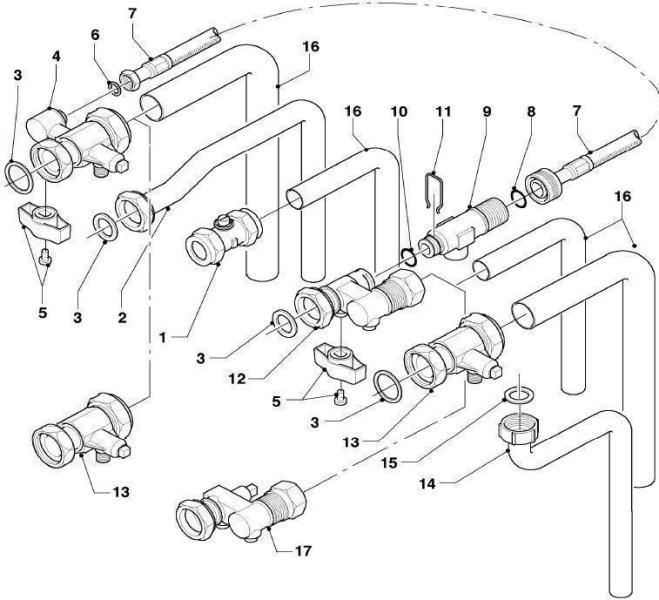 7
6
16
4
3
16
10
11
9
8
7
16
5
3
2
1
3
12
5
3
13
15
14
13
17