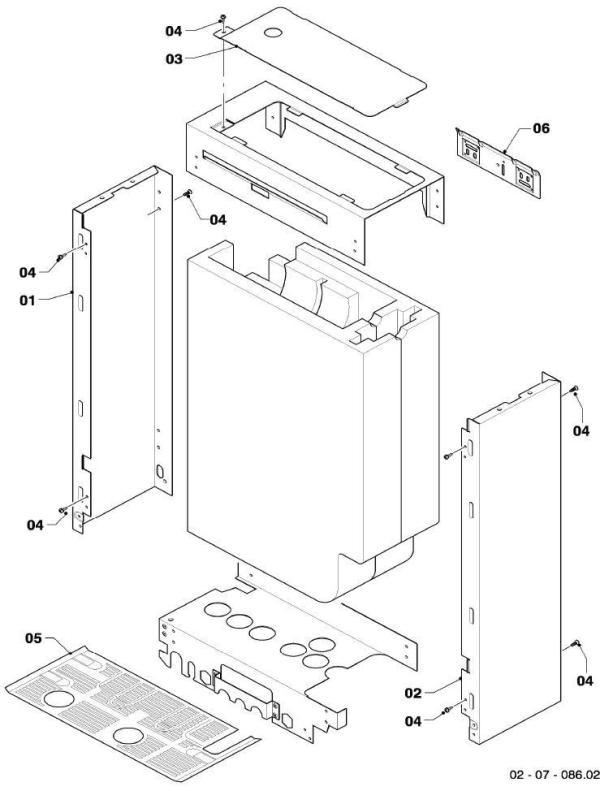 04
03
06
04
04
01
04
04
05
02
04
04
02 - 07 - 086.02