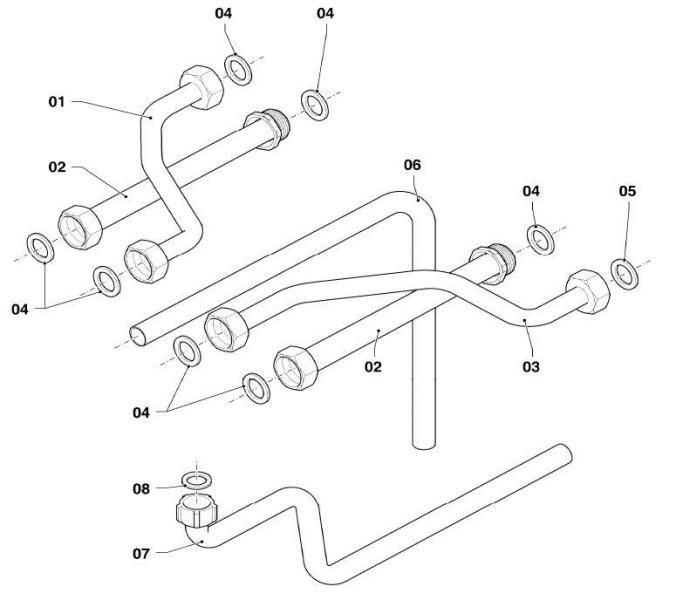 04
04
01
02
06
04
05
04
02
03
04
08
07