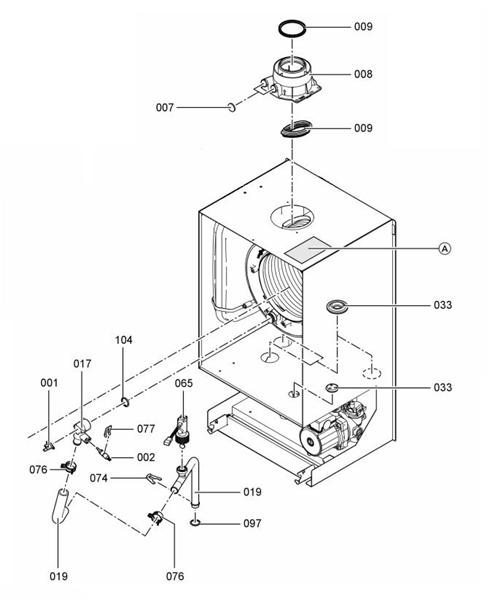 009
008
007
009
A
033
104
017
001
065
033
077
002
076
074
019
097
019
076