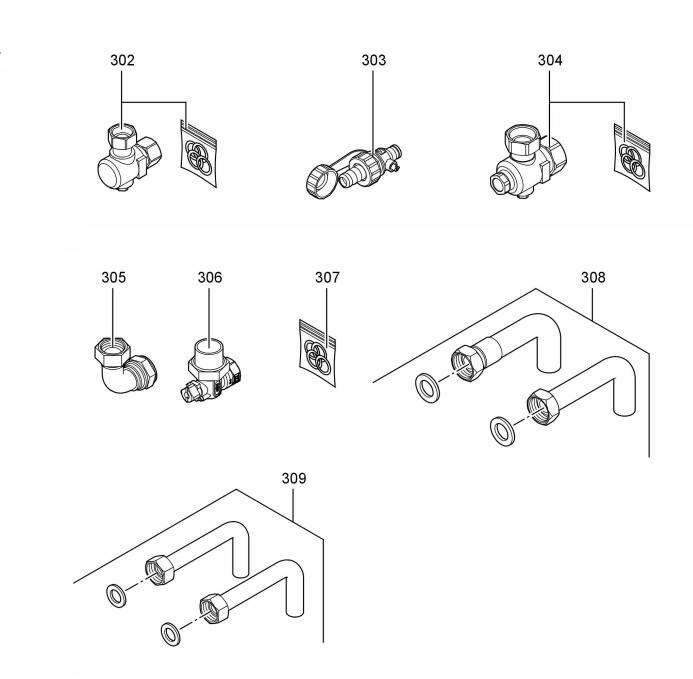 302
303
304
305
306
307
308
309