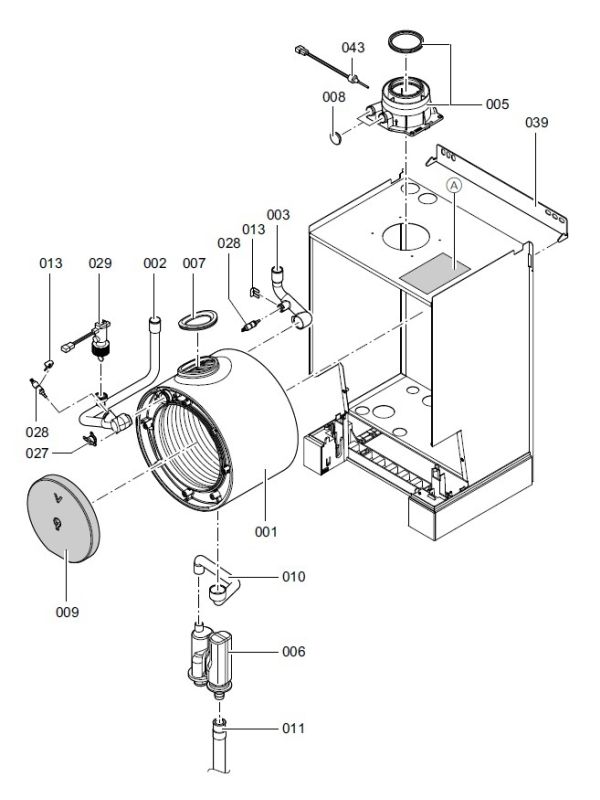 043
008
005
039
A
003
013
028
013
029
002
007
028
027
001
009
010
006
011