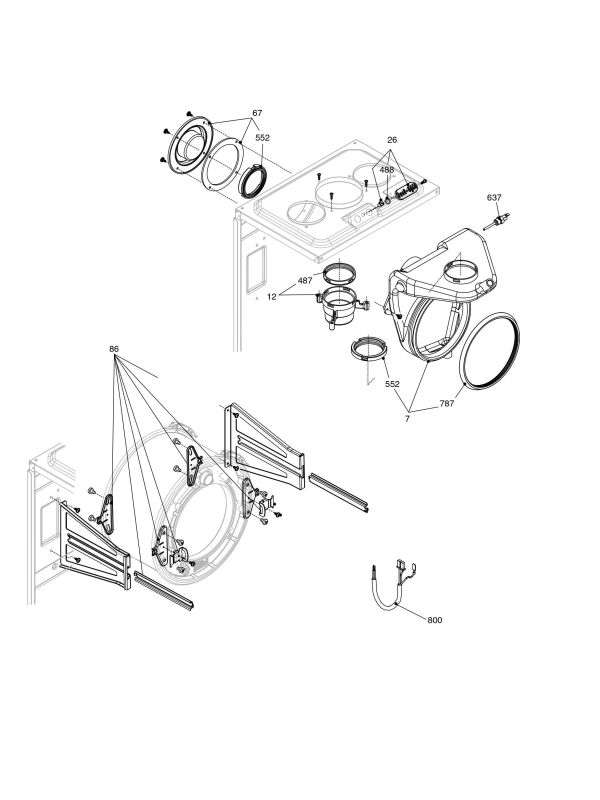 67
552
26
488
637
487
12
552
787
7
86
800