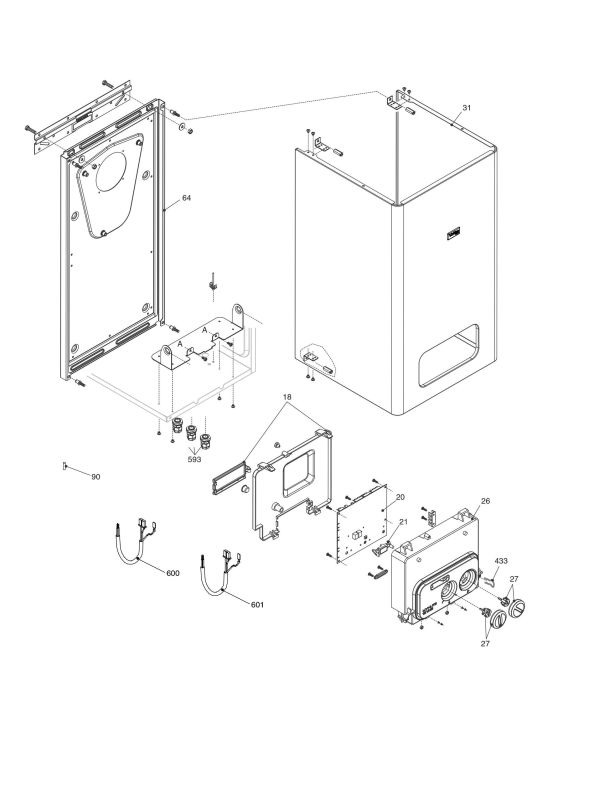 31
64
A
A
18
593
90
20
26
21
433
27
600
601
27