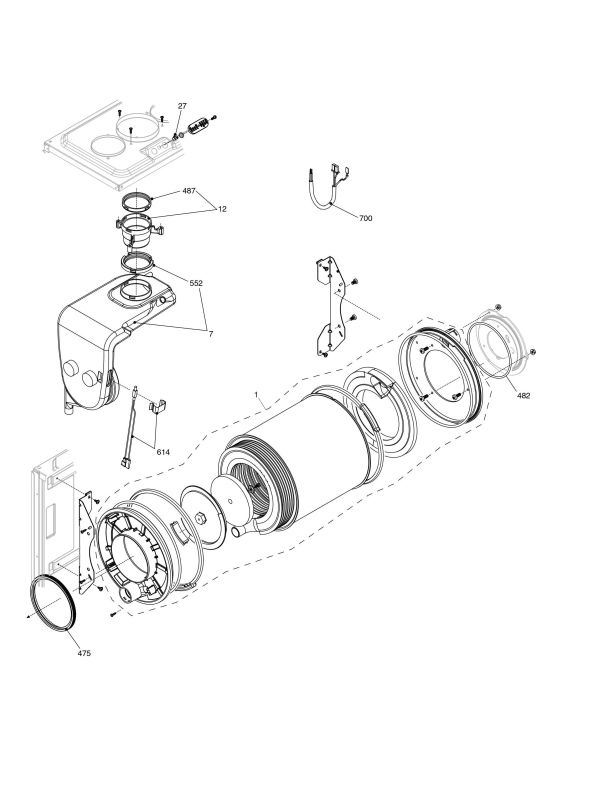 27

487

12

700

552

7

1

482

614

475