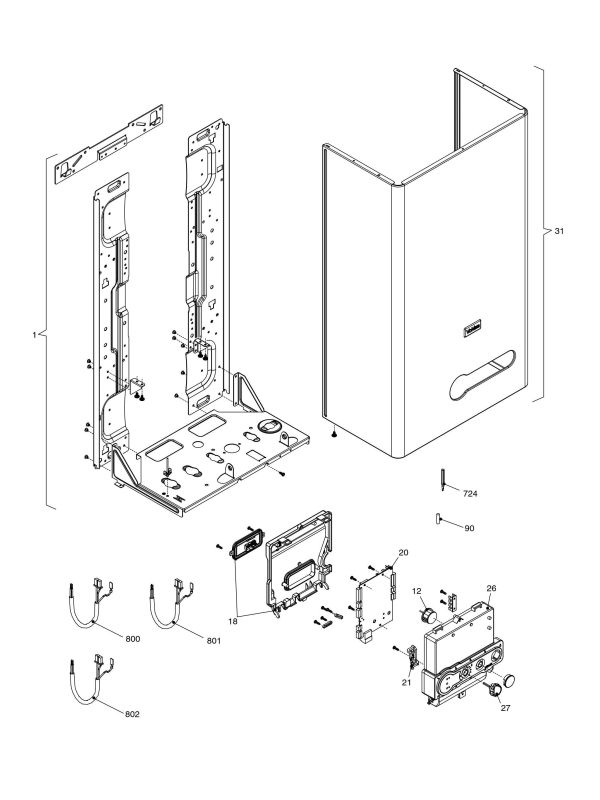 31

1

724

90

20

12

26

18

800

801

21

27

802