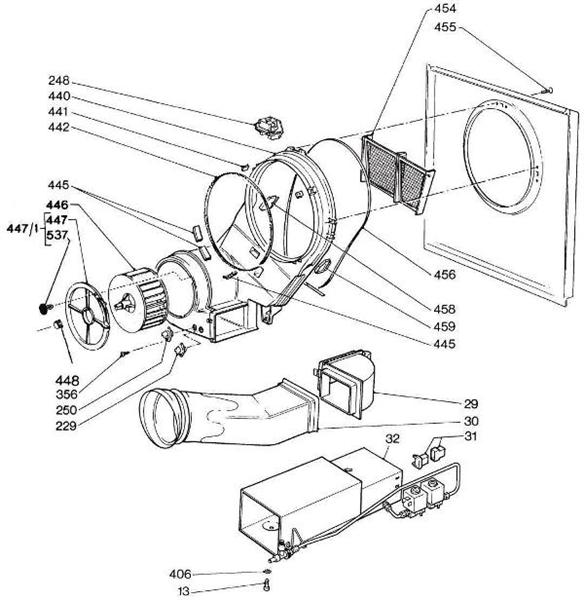 454
455
248
440
441
442
445
446
447/1
447
537
456
458
459
445
448
356
250
229
29
30
32
31
406
13