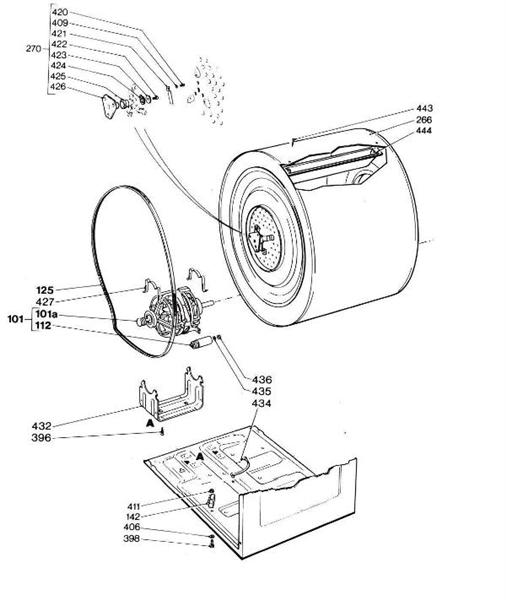 270
420
409
421
422
423
424
425
426
443
266
444
125
427
101
101a
112
436
435
434
432
A
396
A
411
142
406
398