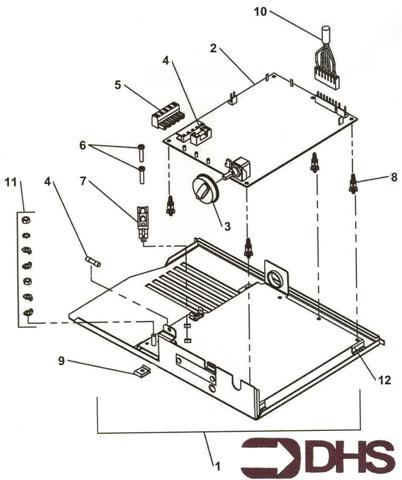 10
2
4
5
6
11
4
7
8
3
9
12
1
DHS