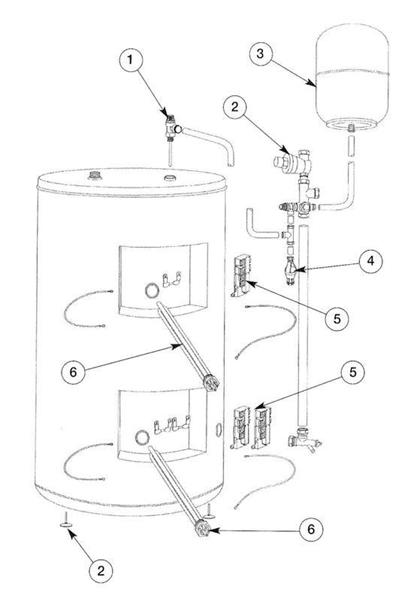 1

3

2

4

5

6

5

6

2