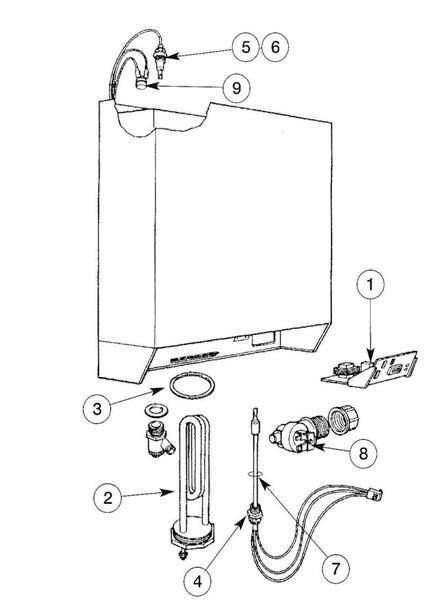 5 6
9
1
3
8
2
7
4