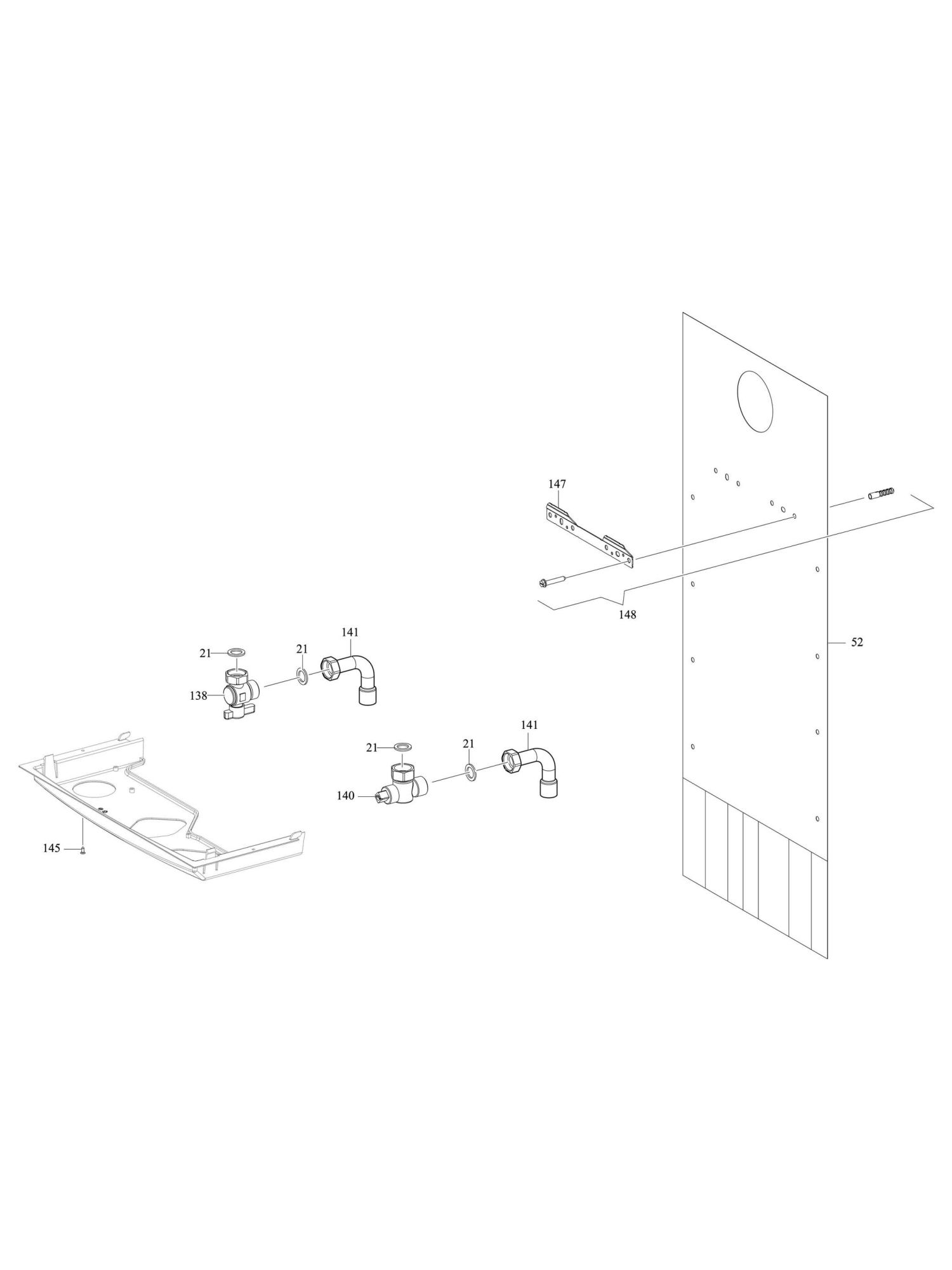 147

148

52

141

21

21

138

141

21

21

140

145