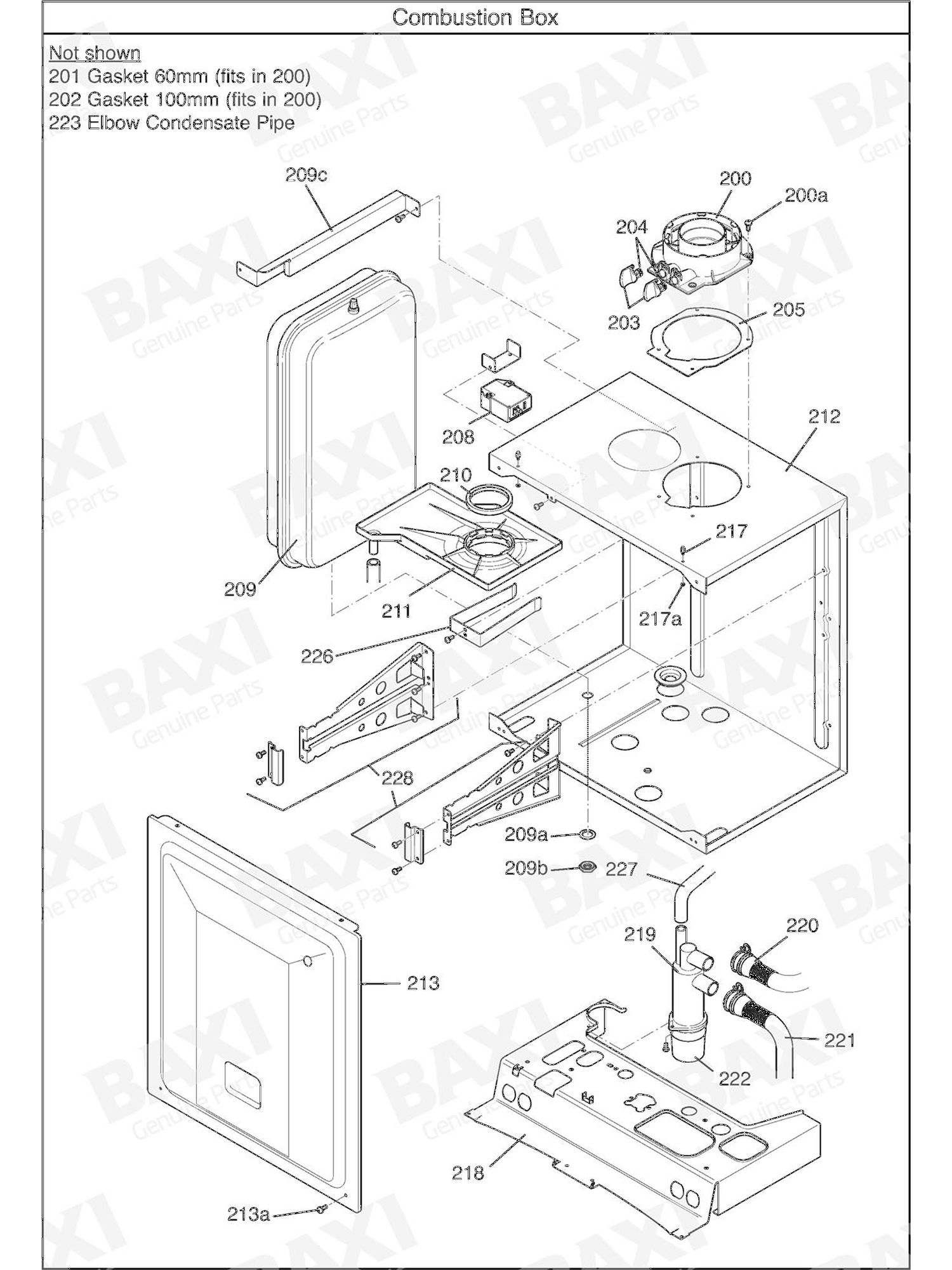 Combustion Box

Not shown
201 Gasket 60mm (fits in 200)
202 Gasket 100mm (fits in 200)
223 Elbow Condensate Pipe

209c
200
200a
204
203
205
208
212
210
217
209
211
217a
226
228
209a
209b
227
219
220
213
221
222
218
213a

BAXI Genuine Parts