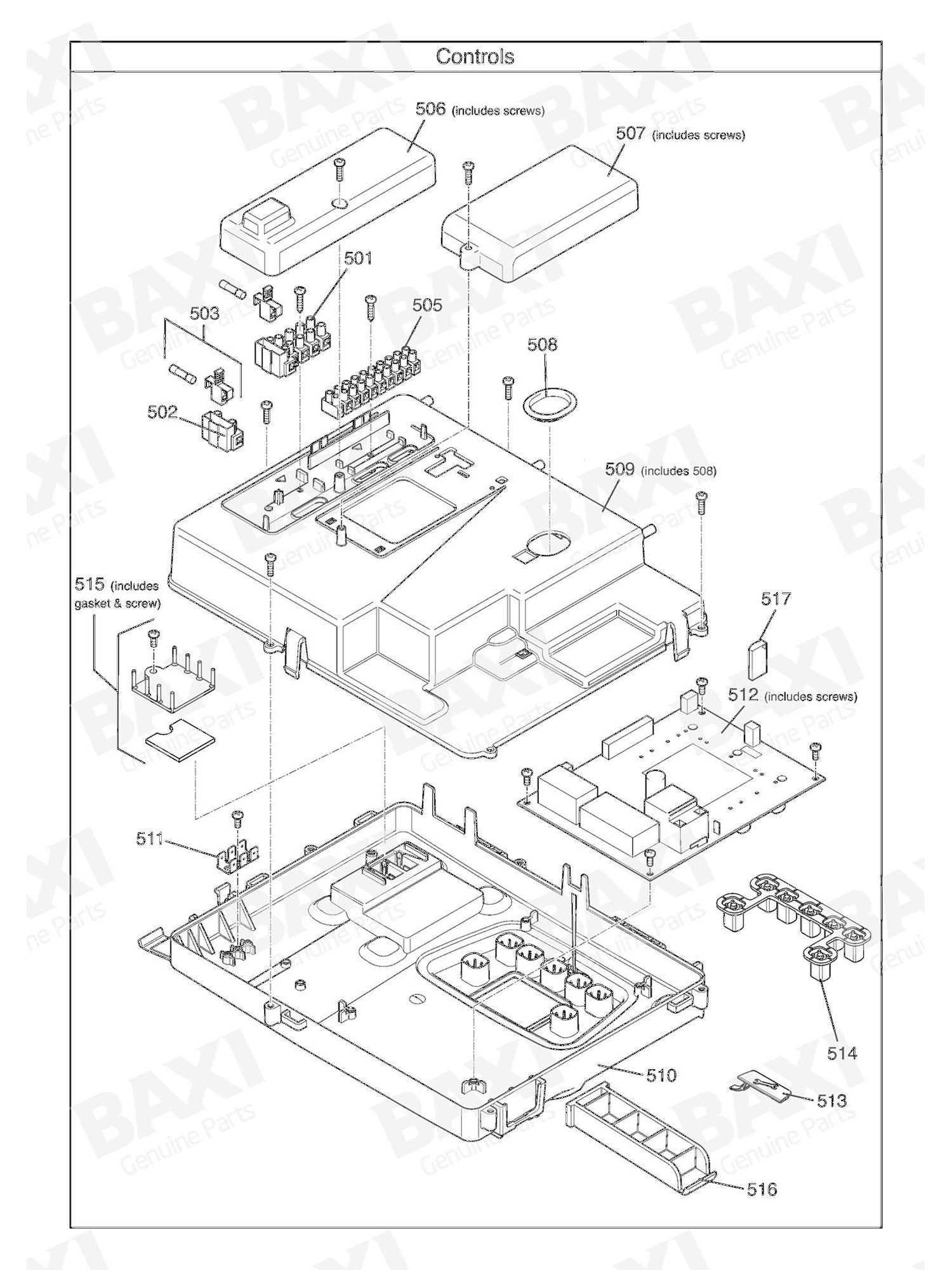 Controls

506 (includes screws)

507 (includes screws)

501

503

505

508

502

509 (includes 508)

515 (includes gasket & screw)

517

512 (includes screws)

511

514

510

513

516

BAXI Genuine Parts