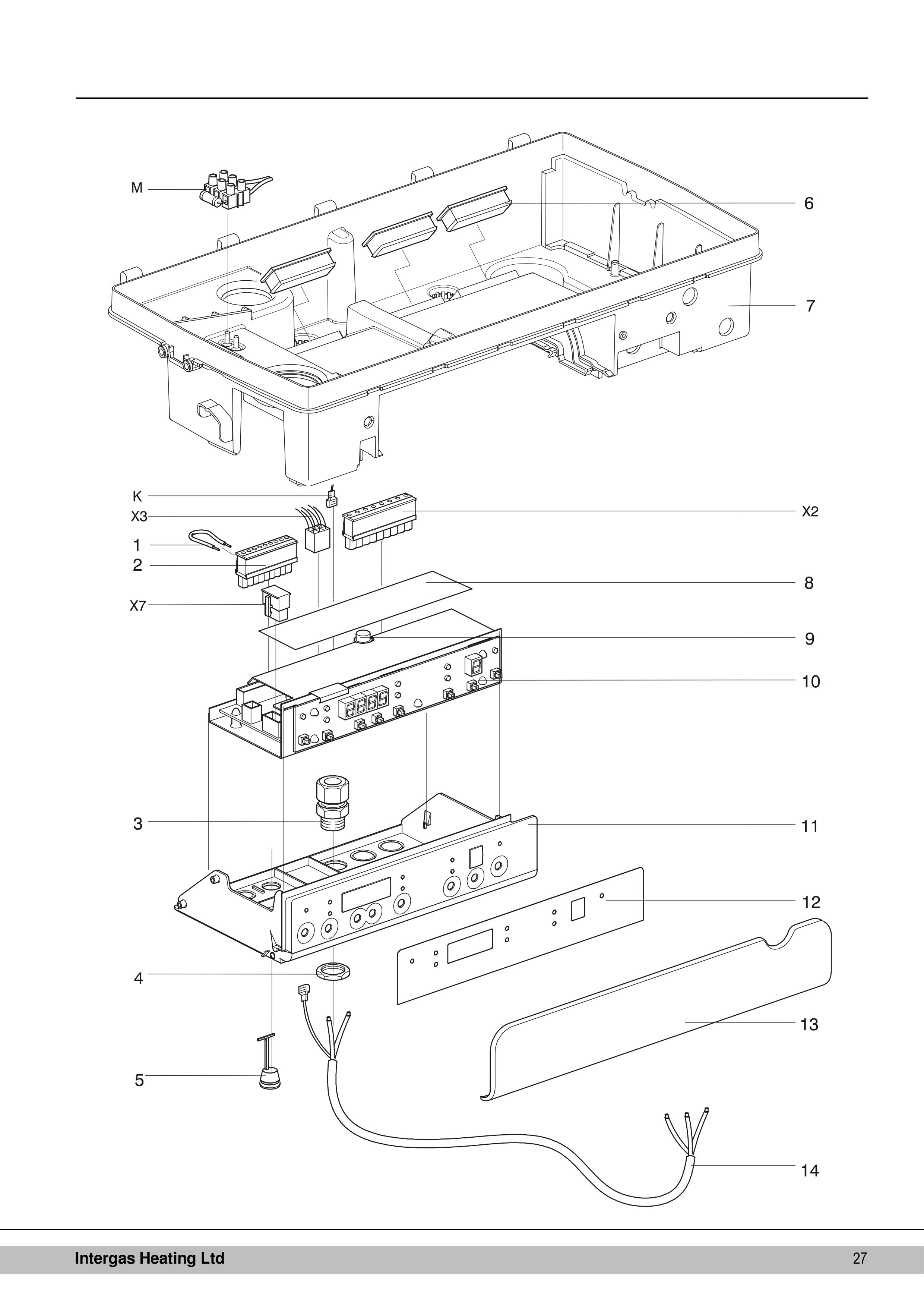 M

6

7

K

X3

X2

1

2

8

X7

9

10

3

11

12

4

13

5

14

Intergas Heating Ltd

27