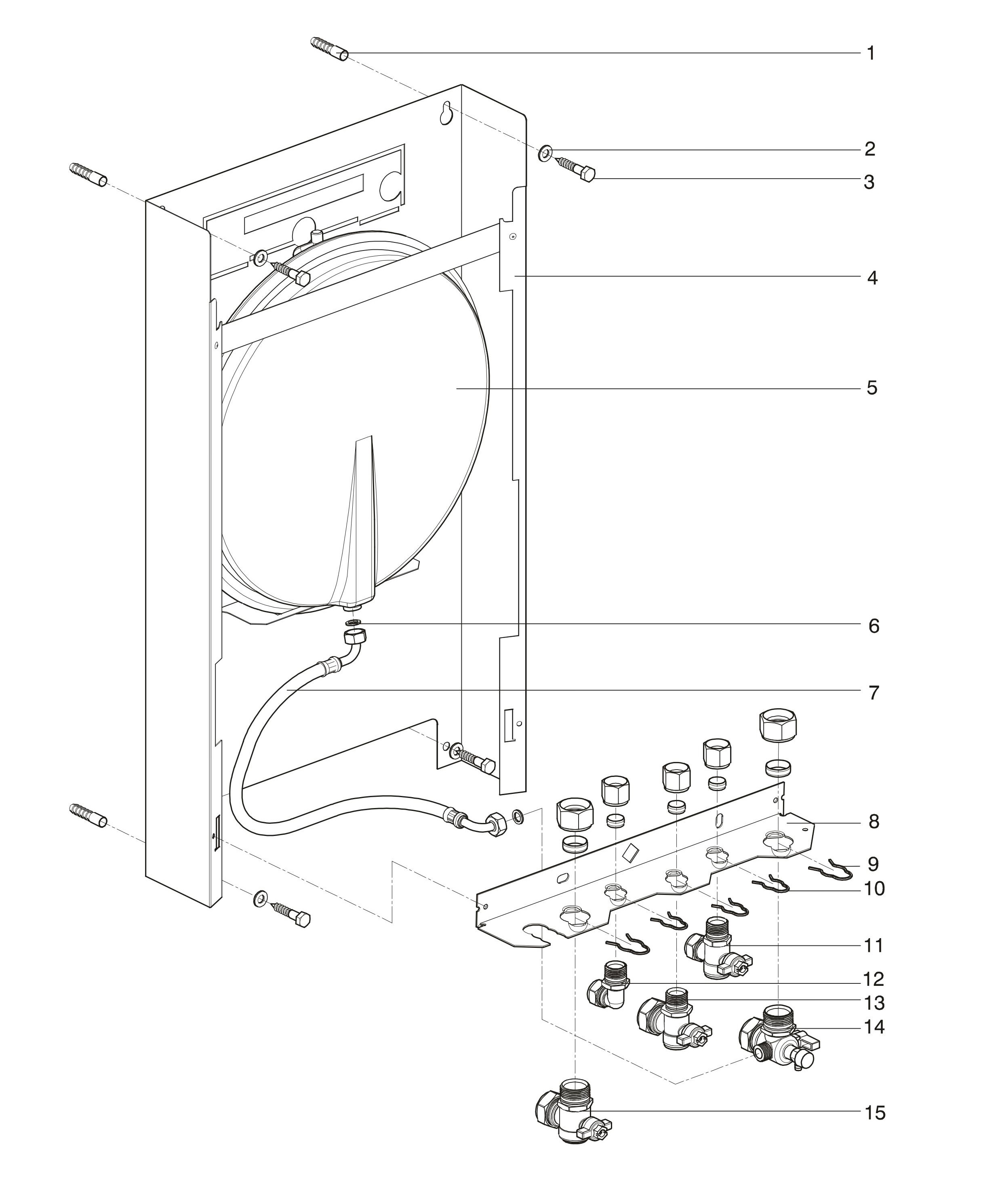 1
2
3
4
5
6
7
8
9
10
11
12
13
14
15