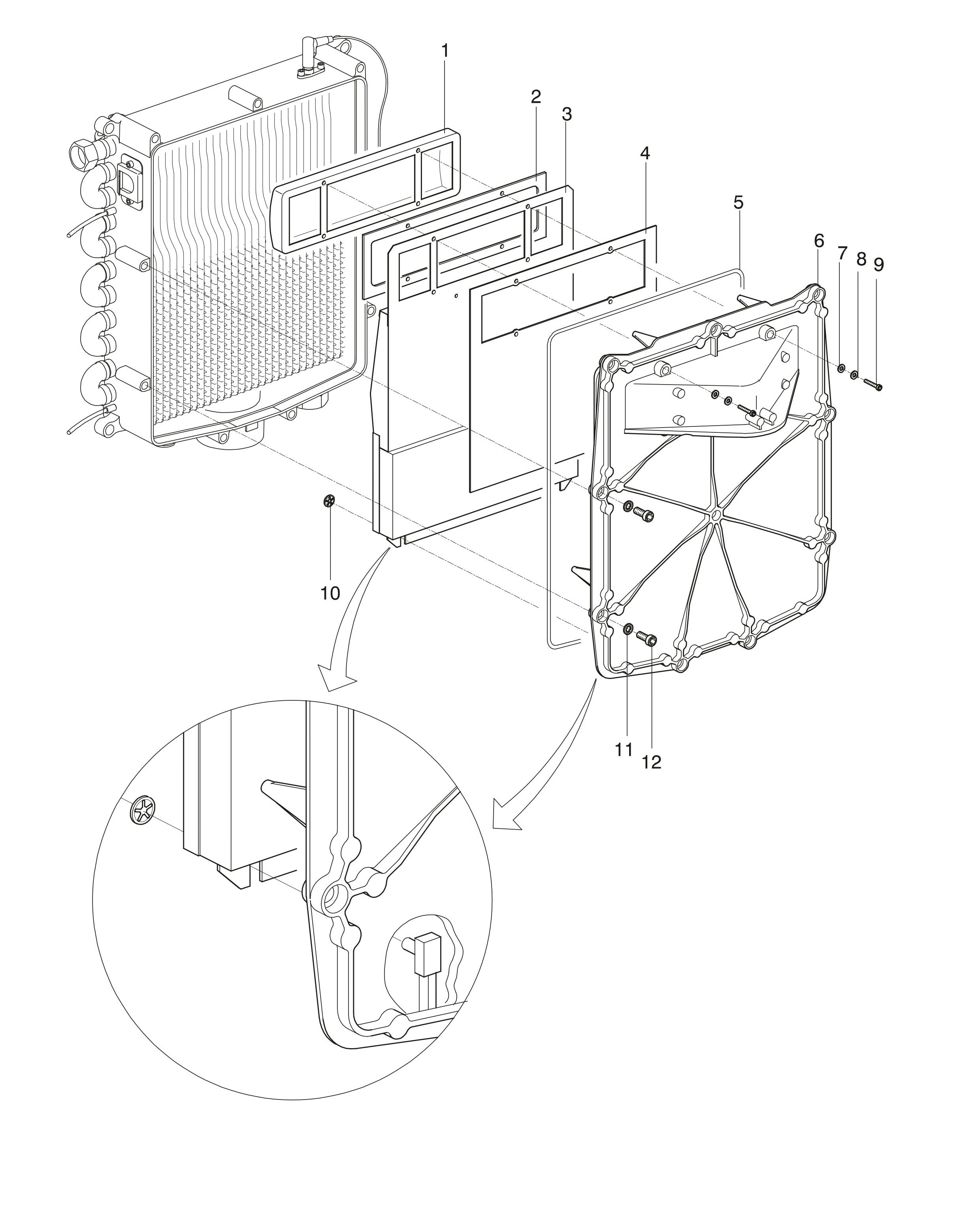 1
2
3
4
5
6
7
8
9
10
11
12