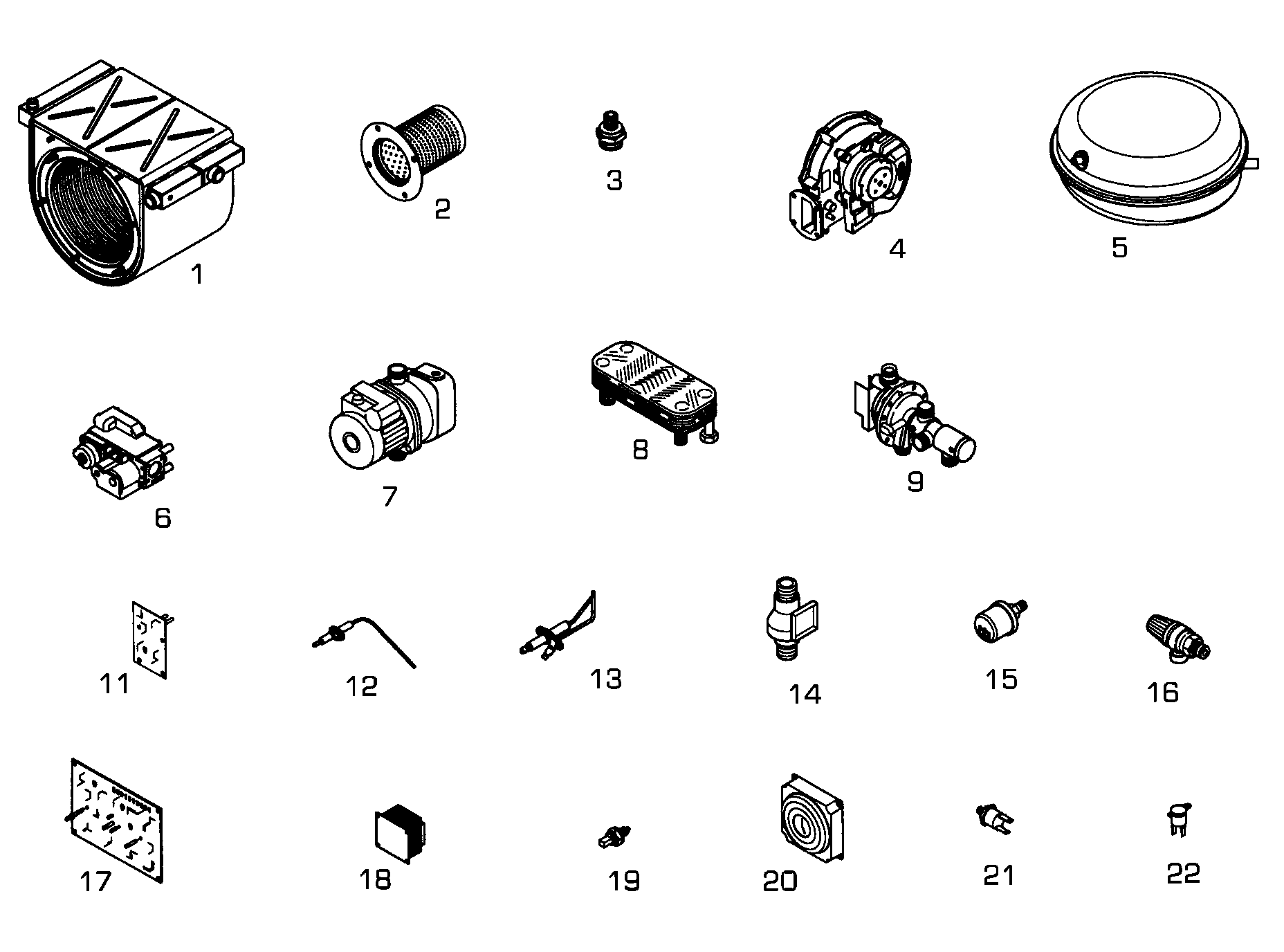 1
2
3
4
5
6
7
8
9
11
12
13
14
15
16
17
18
19
20
21
22