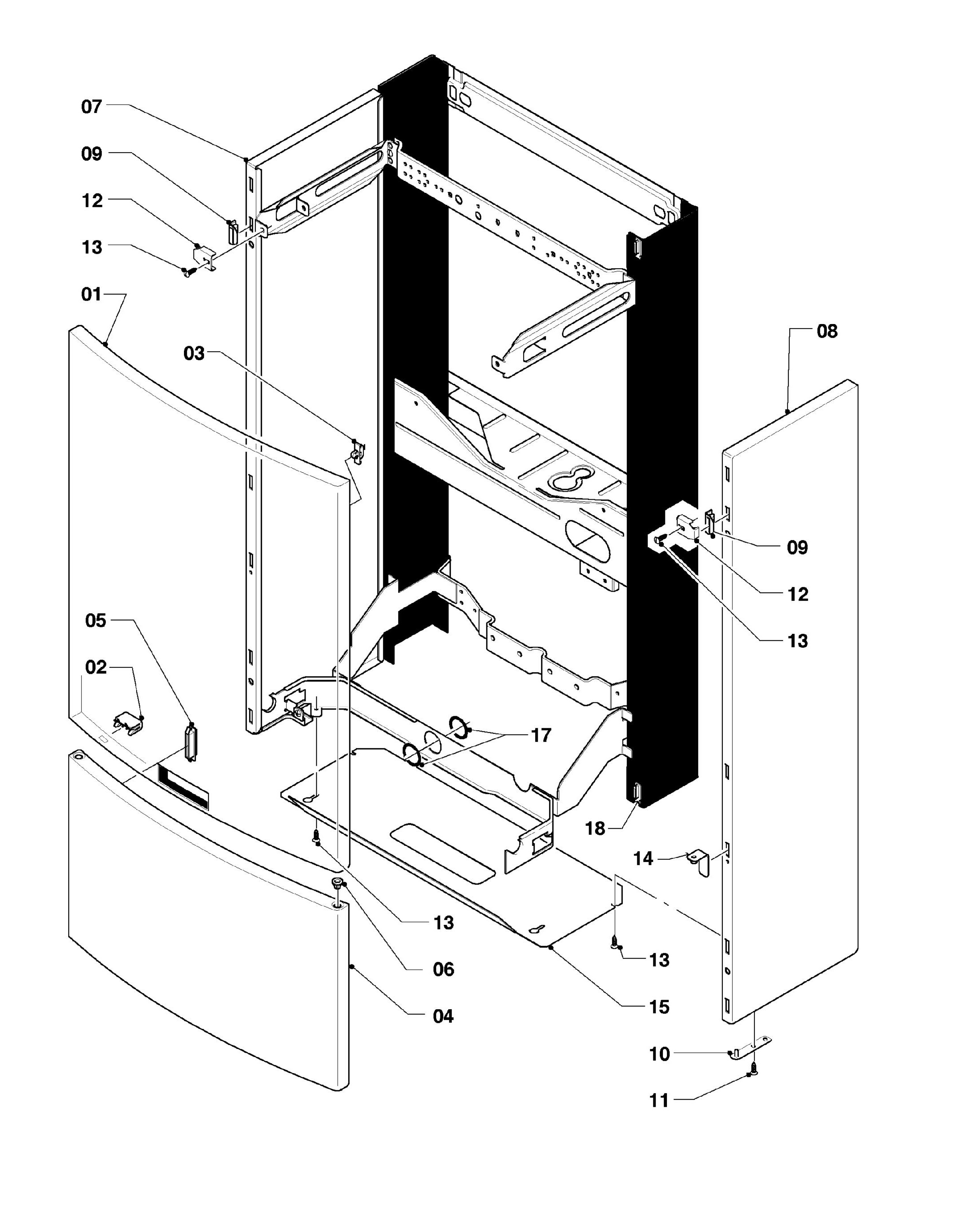 07
09
12
13
01
03
08
09
12
13
05
02
17
18
14
13
06
04
13
15
10
11